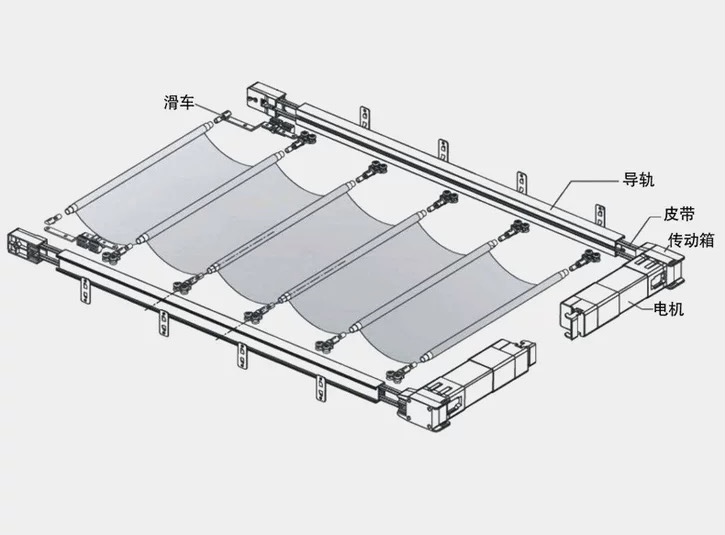 滑车

导轨

皮带

传动箱

电机